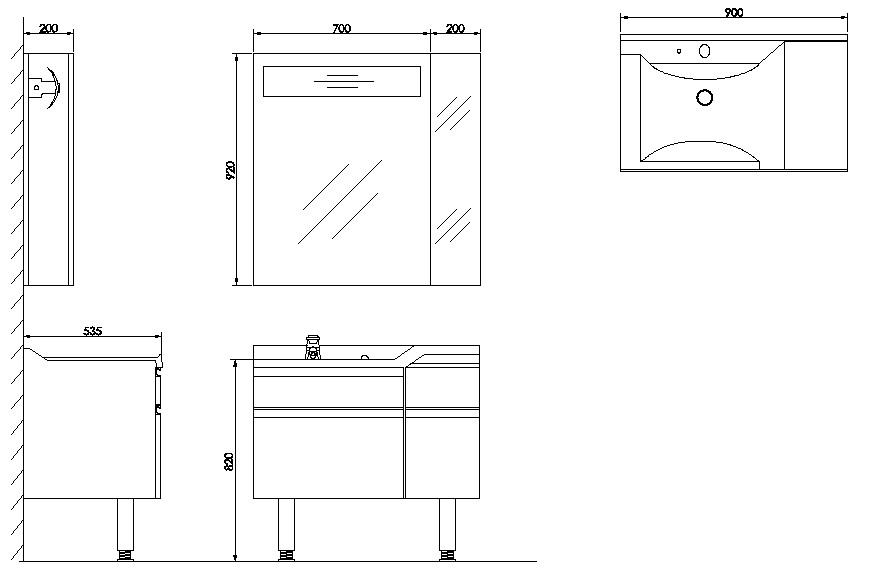 200

700

200

900

920

535

820